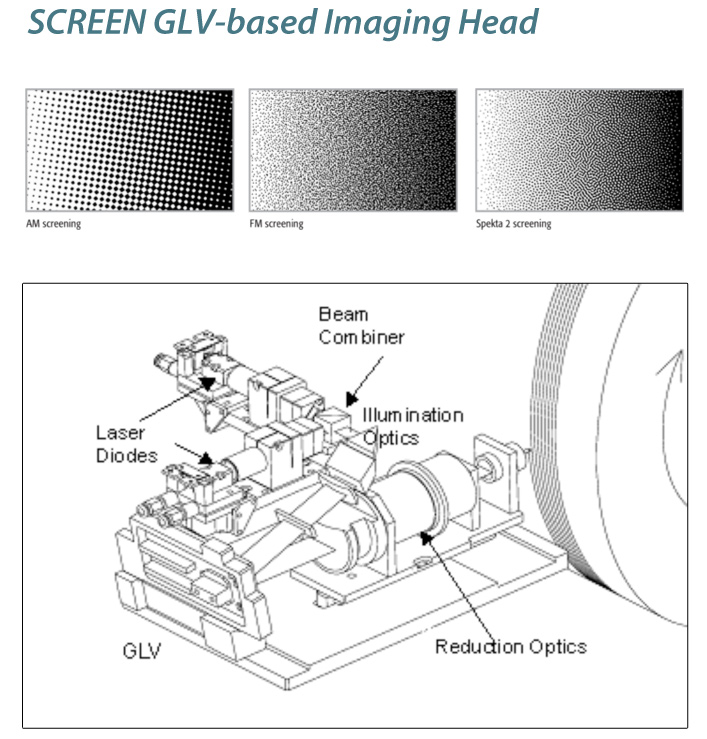 SCREEN GLV-based Imaging Head

AM screening

FM screening

Spekta 2 screening

Beam Combiner

Laser Diodes

Illumination Optics

GLV

Reduction Optics